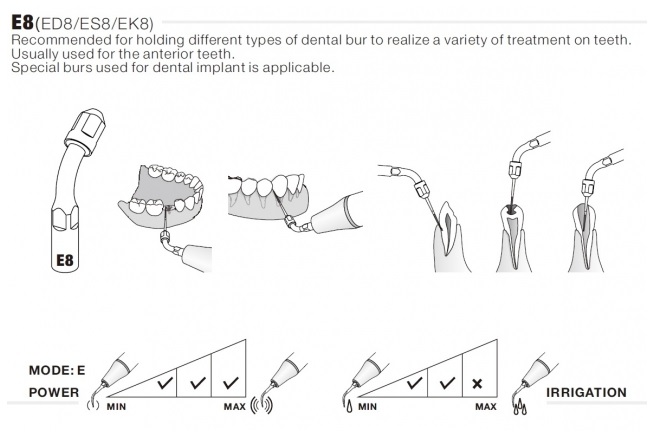 E8(ED8/ES8/EK8)
Recommended for holding different types of dental bur to realize a variety of treatment on teeth.
Usually used for the anterior teeth.
Special burs used for dental implant is applicable.

E8

MODE: E
POWER
MIN
✓ ✓ ✓
MAX

MIN
✓ ✓ ×
MAX
IRRIGATION