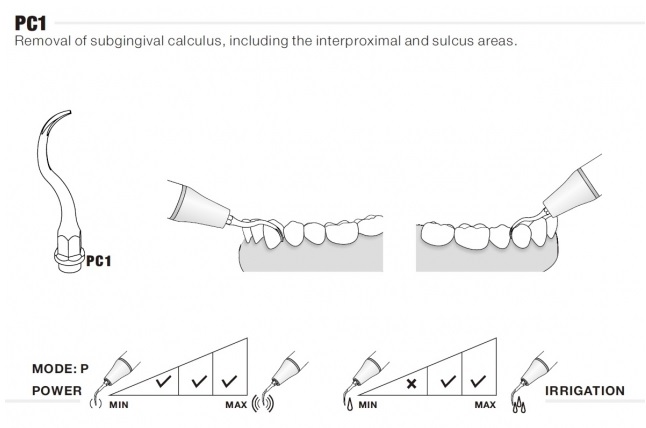 PC1
Removal of subgingival calculus, including the interproximal and sulcus areas.

PC1

MODE: P
POWER

MIN ✓ ✓ ✓ MAX

MIN × ✓ ✓ MAX

IRRIGATION